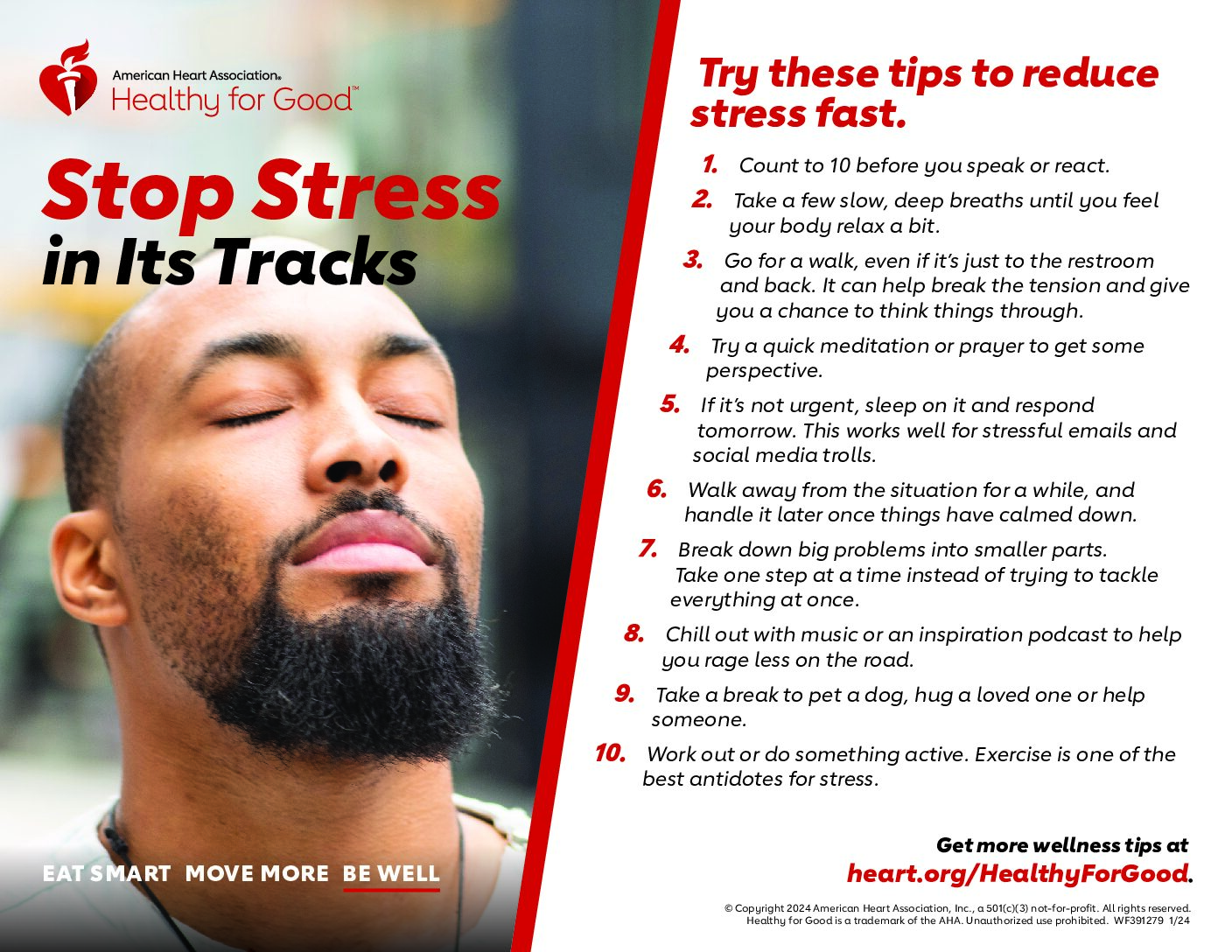 American Heart Association® Healthy for Good™

Stop Stress in Its Tracks

EAT SMART MOVE MORE BE WELL

Try these tips to reduce stress fast.

1. Count to 10 before you speak or react.

2. Take a few slow, deep breaths until you feel your body relax a bit.

3. Go for a walk, even if it's just to the restroom and back. It can help break the tension and give you a chance to think things through.

4. Try a quick meditation or prayer to get some perspective.

5. If it's not urgent, sleep on it and respond tomorrow. This works well for stressful emails and social media trolls.

6. Walk away from the situation for a while, and handle it later once things have calmed down.

7. Break down big problems into smaller parts. Take one step at a time instead of trying to tackle everything at once.

8. Chill out with music or an inspiration podcast to help you rage less on the road.

9. Take a break to pet a dog, hug a loved one or help someone.

10. Work out or do something active. Exercise is one of the best antidotes for stress.

Get more wellness tips at heart.org/HealthyForGood.

© Copyright 2024 American Heart Association, Inc., a 501(c)(3) not-for-profit. All rights reserved. Healthy for Good is a trademark of the AHA. Unauthorized use prohibited. WF391279 1/24